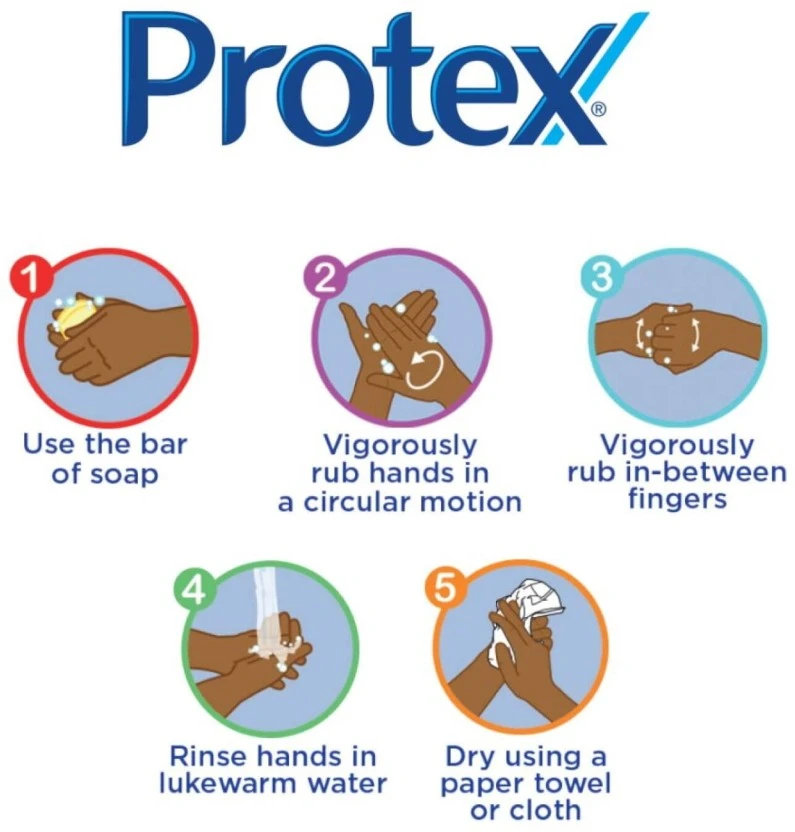 Protex®

1
Use the bar of soap

2
Vigorously rub hands in a circular motion

3
Vigorously rub in-between fingers

4
Rinse hands in lukewarm water

5
Dry using a paper towel or cloth